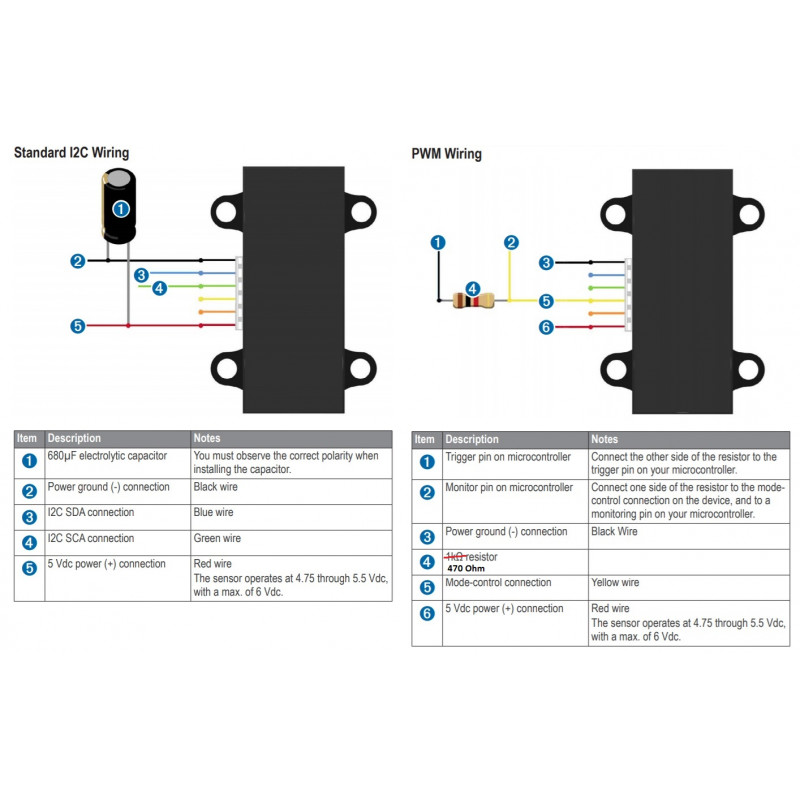 Standard I2C Wiring

1
2
3
4
5

| Item | Description | Notes |
|---|---|---|
| 1 | 680µF electrolytic capacitor | You must observe the correct polarity when installing the capacitor. |
| 2 | Power ground (-) connection | Black wire |
| 3 | I2C SDA connection | Blue wire |
| 4 | I2C SCA connection | Green wire |
| 5 | 5 Vdc power (+) connection | Red wire The sensor operates at 4.75 through 5.5 Vdc, with a max. of 6 Vdc. |

PWM Wiring

1
2
3
4
5
6

| Item | Description | Notes |
|---|---|---|
| 1 | Trigger pin on microcontroller | Connect the other side of the resistor to the trigger pin on your microcontroller. |
| 2 | Monitor pin on microcontroller | Connect one side of the resistor to the mode-control connection on the device, and to a monitoring pin on your microcontroller. |
| 3 | Power ground (-) connection | Black Wire |
| 4 | 1kΩ resistor 470 Ohm | |
| 5 | Mode-control connection | Yellow wire |
| 6 | 5 Vdc power (+) connection | Red wire The sensor operates at 4.75 through 5.5 Vdc, with a max. of 6 Vdc. |